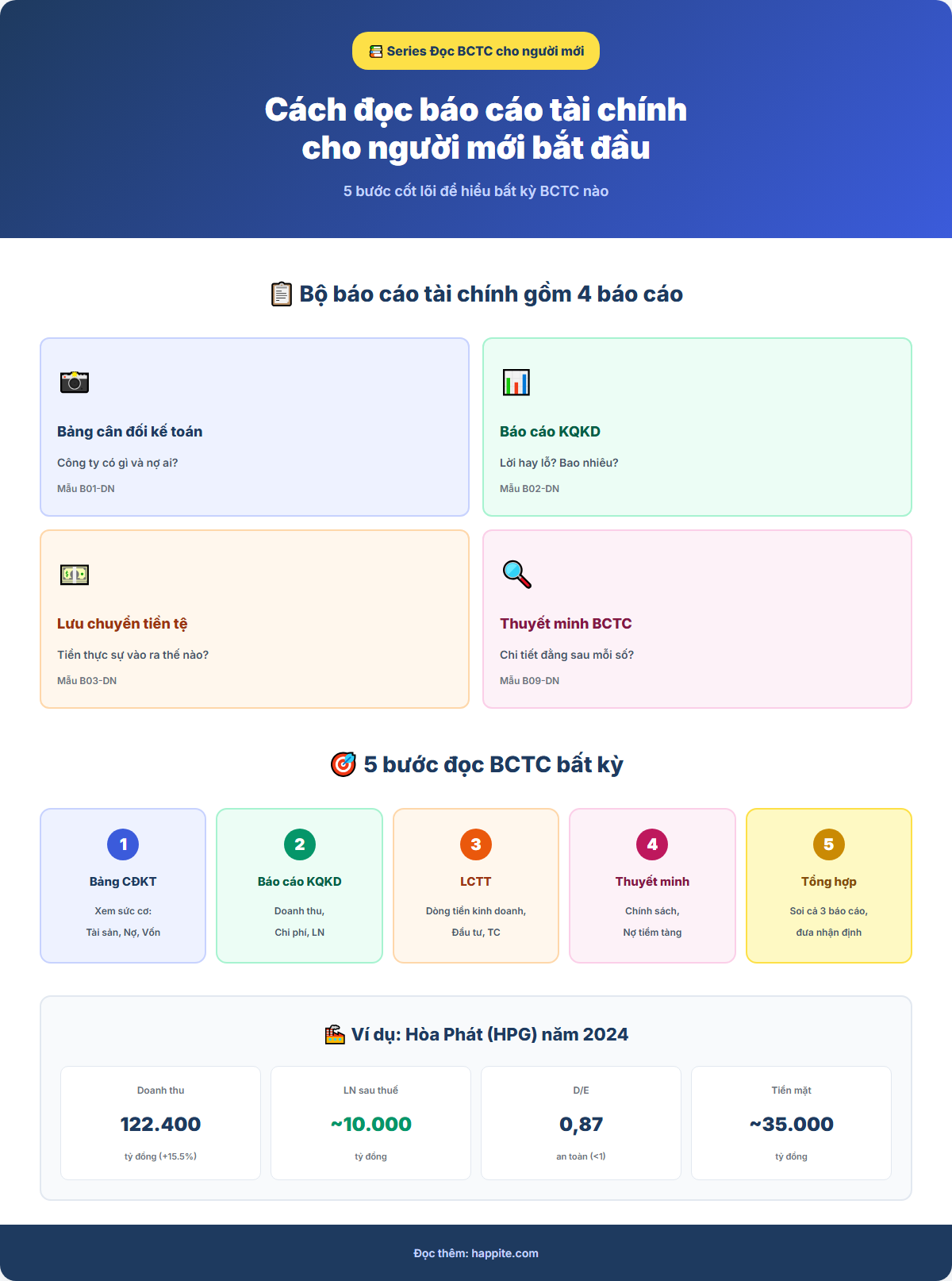 Series Đọc BCTC cho người mới

Cách đọc báo cáo tài chính cho người mới bắt đầu

5 bước cốt lõi để hiểu bất kỳ BCTC nào

Bộ báo cáo tài chính gồm 4 báo cáo

Bảng cân đối kế toán

Công ty có gì và nợ ai?

Mẫu B01-DN

Báo cáo KQKD

Lời hay lỗ? Bao nhiêu?

Mẫu B02-DN

Lưu chuyển tiền tệ

Tiền thực sự vào ra thế nào?

Mẫu B03-DN

Thuyết minh BCTC

Chi tiết đằng sau mỗi số?

Mẫu B09-DN

5 bước đọc BCTC bất kỳ

1
Bảng CĐKT
Xem sức cơ:
Tài sản, Nợ, Vốn

2
Báo cáo KQKD
Doanh thu,
Chi phí, LN

3
LCTT
Dòng tiền kinh doanh,
Đầu tư, TC

4
Thuyết minh
Chính sách,
Nợ tiềm tàng

5
Tổng hợp
Soi cả 3 báo cáo,
đưa nhận định

Ví dụ: Hòa Phát (HPG) năm 2024

Doanh thu
122.400
tỷ đồng (+15.5%)

LN sau thuế
~10.000
tỷ đồng

D/E
0,87
an toàn (<1)

Tiền mặt
~35.000
tỷ đồng

Đọc thêm: happite.com